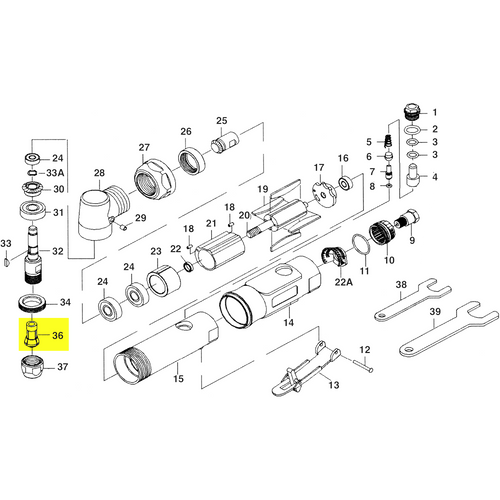 1
2
3
3
4
5
6
7
8
9
10
11
12
13
14
15
16
17
18
18
19
20
21
22
22A
23
24
24
24
25
26
27
28
29
30
31
32
33
33A
34
36
37
38
39