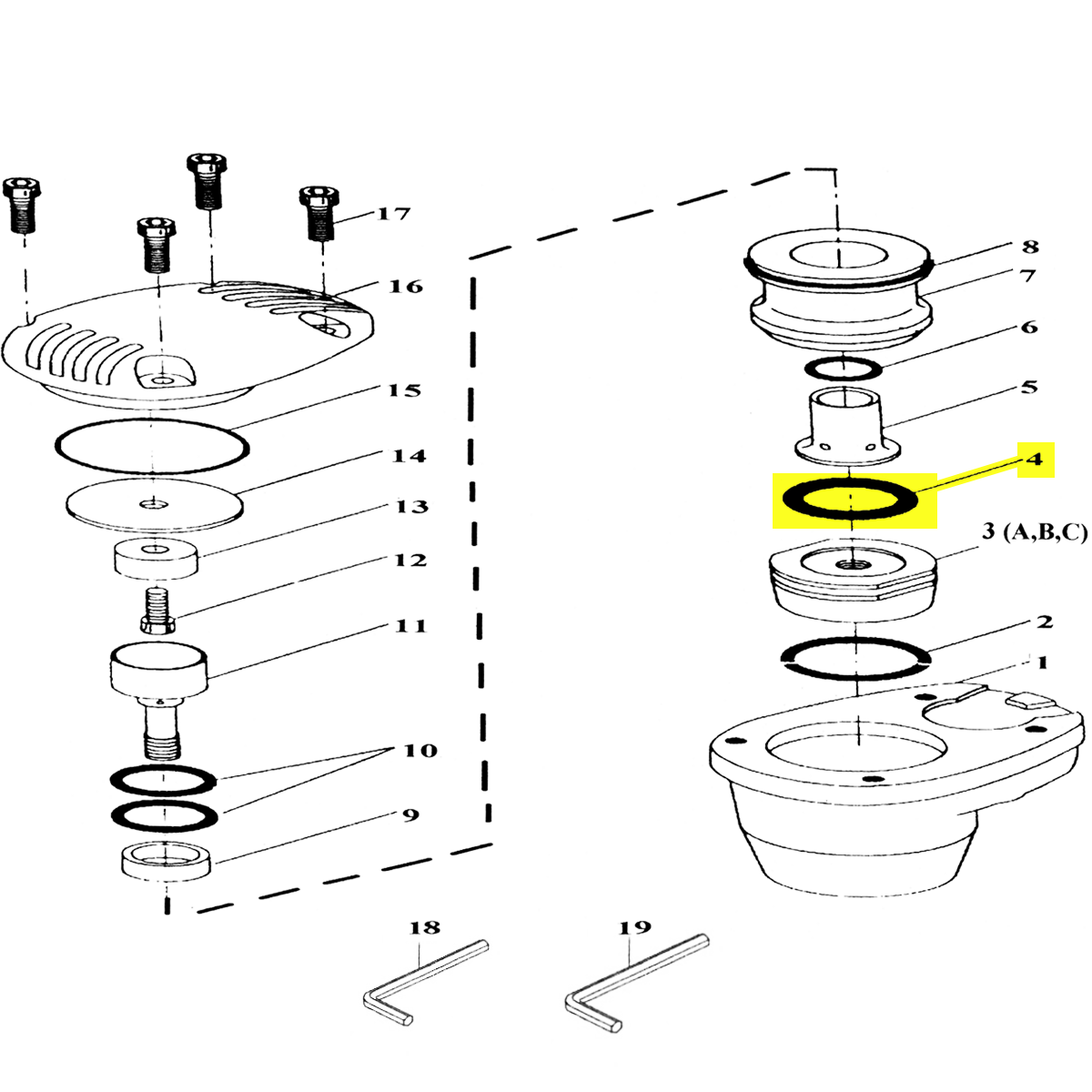 17
16
15
14
13
12
11
10
9
8
7
6
5
4
3 (A,B,C)
2
1
18
19